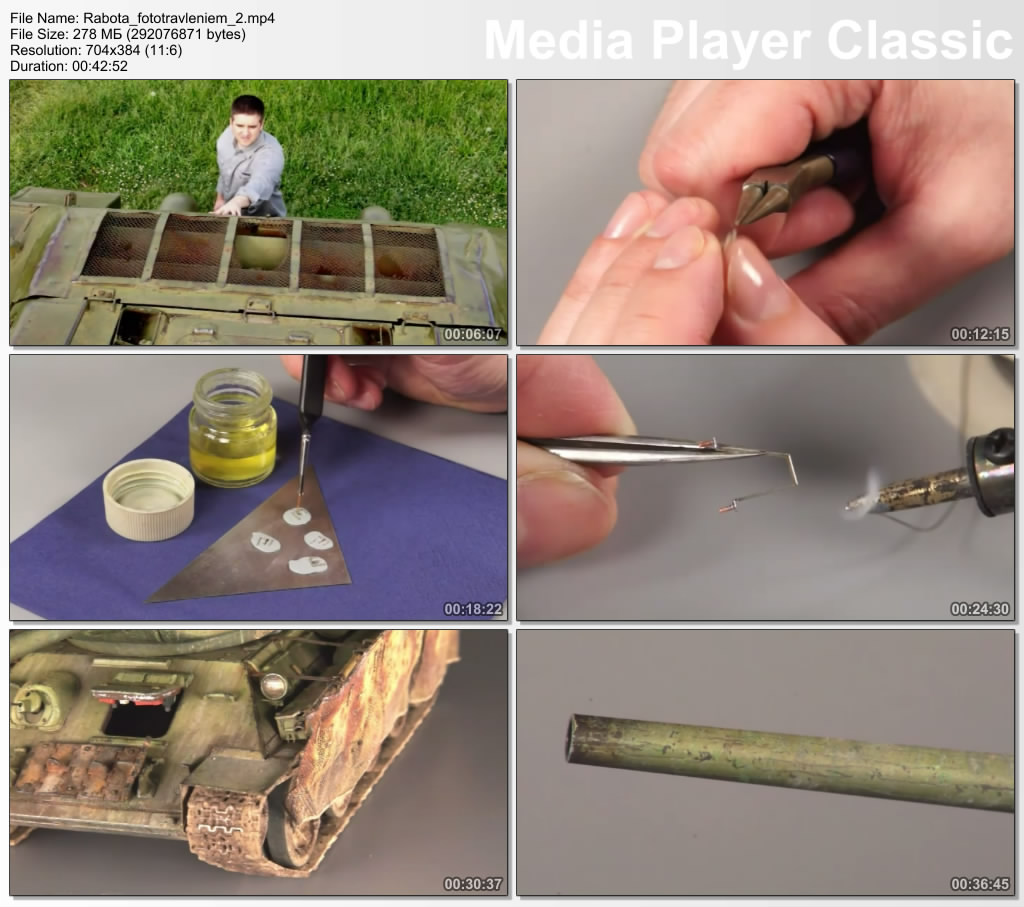 File Name: Rabota_fototravleniem_2.mp4
File Size: 278 МБ (292076871 bytes)
Resolution: 704x384 (11:6)
Duration: 00:42:52

Media Player Classic

00:06:07

00:12:15

00:18:22

00:24:30

00:30:37

00:36:45